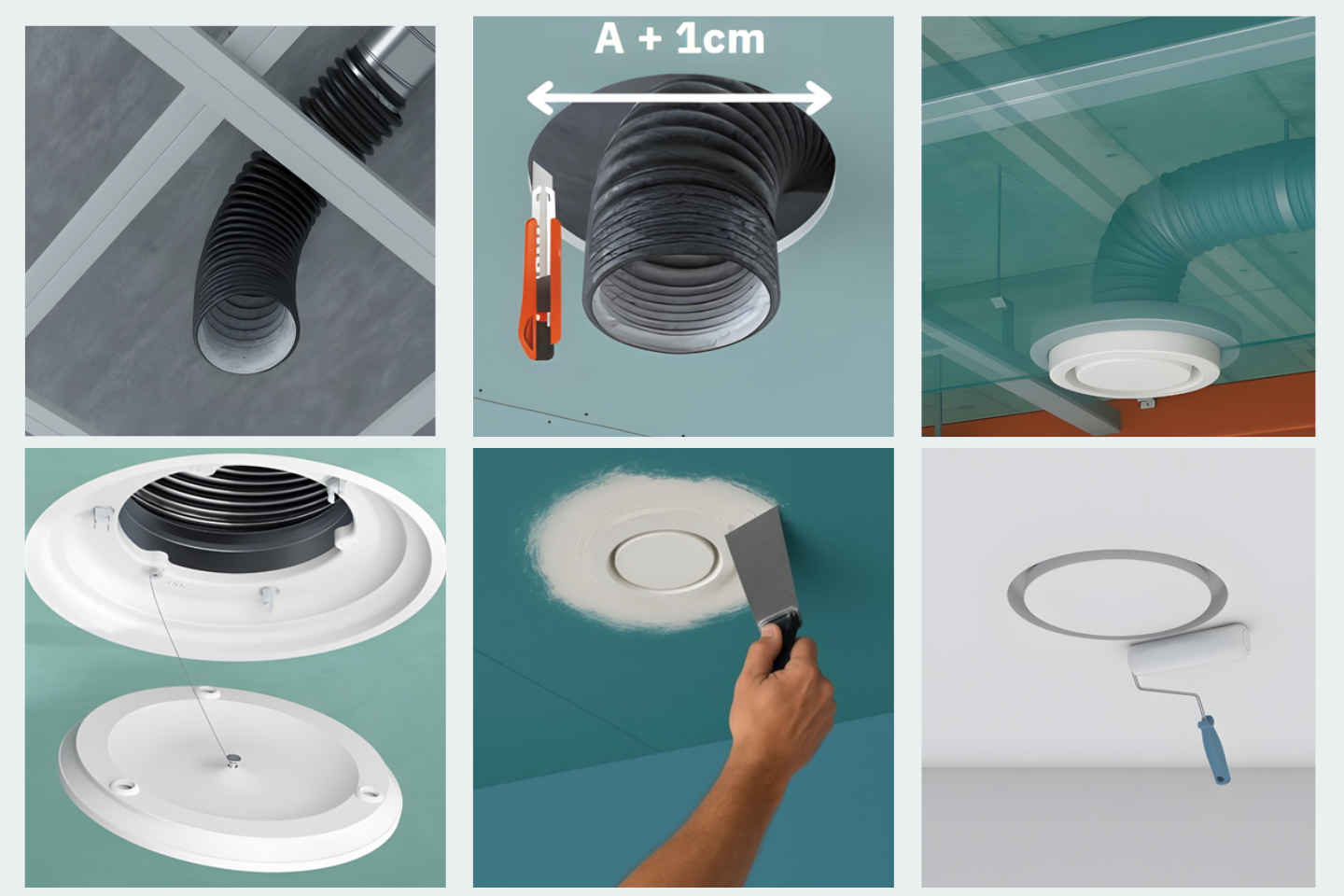 A + 1cm