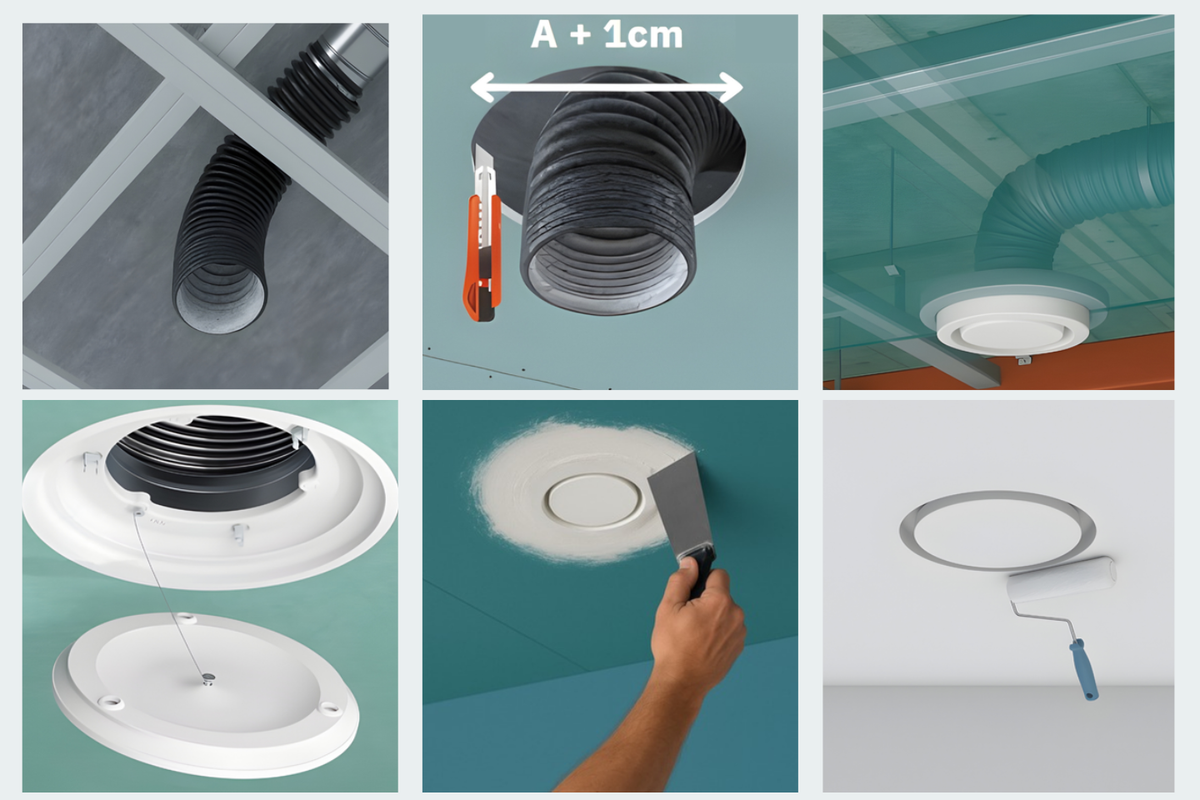 A + 1cm